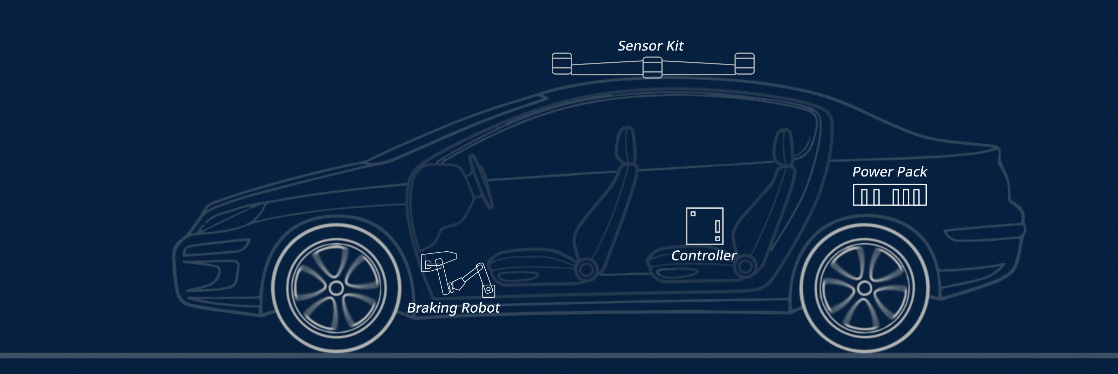 Sensor Kit

Power Pack

Controller

Braking Robot